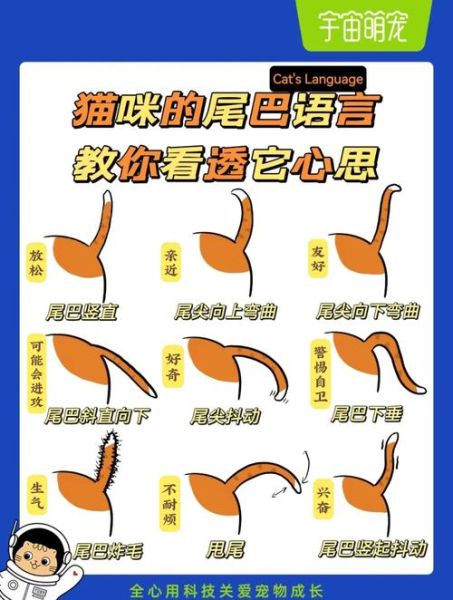 宇宙萌宠

Cat's Language

猫咪的尾巴语言
教你看透它心思

放松
尾巴竖直

亲近
尾尖向上弯曲

友好
尾尖向下弯曲

可能会进攻
尾巴斜直向下

好奇
尾尖抖动

警惕自卫
尾巴下垂

生气
尾巴炸毛

不耐烦
甩尾

兴奋
尾巴竖起抖动

全心用科技关爱宠物成长